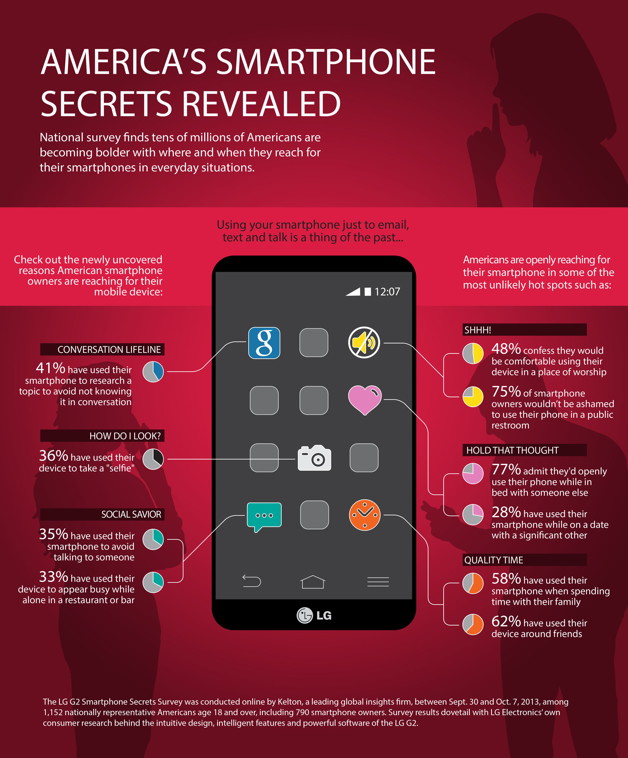 AMERICA'S SMARTPHONE SECRETS REVEALED

National survey finds tens of millions of Americans are becoming bolder with where and when they reach for their smartphones in everyday situations.

Using your smartphone just to email, text and talk is a thing of the past...

Check out the newly uncovered reasons American smartphone owners are reaching for their mobile device:

CONVERSATION LIFELINE

41% have used their smartphone to research a topic to avoid not knowing it in conversation

HOW DO I LOOK?

36% have used their device to take a "selfie"

SOCIAL SAVIOR

35% have used their smartphone to avoid talking to someone

33% have used their device to appear busy while alone in a restaurant or bar

12:07

g

LG

Americans are openly reaching for their smartphone in some of the most unlikely hot spots such as:

SHHH!

48% confess they would be comfortable using their device in a place of worship

75% of smartphone owners wouldn't be ashamed to use their phone in a public restroom

HOLD THAT THOUGHT

77% admit they'd openly use their phone while in bed with someone else

28% have used their smartphone while on a date with a significant other

QUALITY TIME

58% have used their smartphone when spending time with their family

62% have used their device around friends

The LG G2 Smartphone Secrets Survey was conducted online by Kelton, a leading global insights firm, between Sept. 30 and Oct. 7, 2013, among 1,152 nationally representative Americans age 18 and over, including 790 smartphone owners. Survey results dovetail with LG Electronics' own consumer research behind the intuitive design, intelligent features and powerful software of the LG G2.